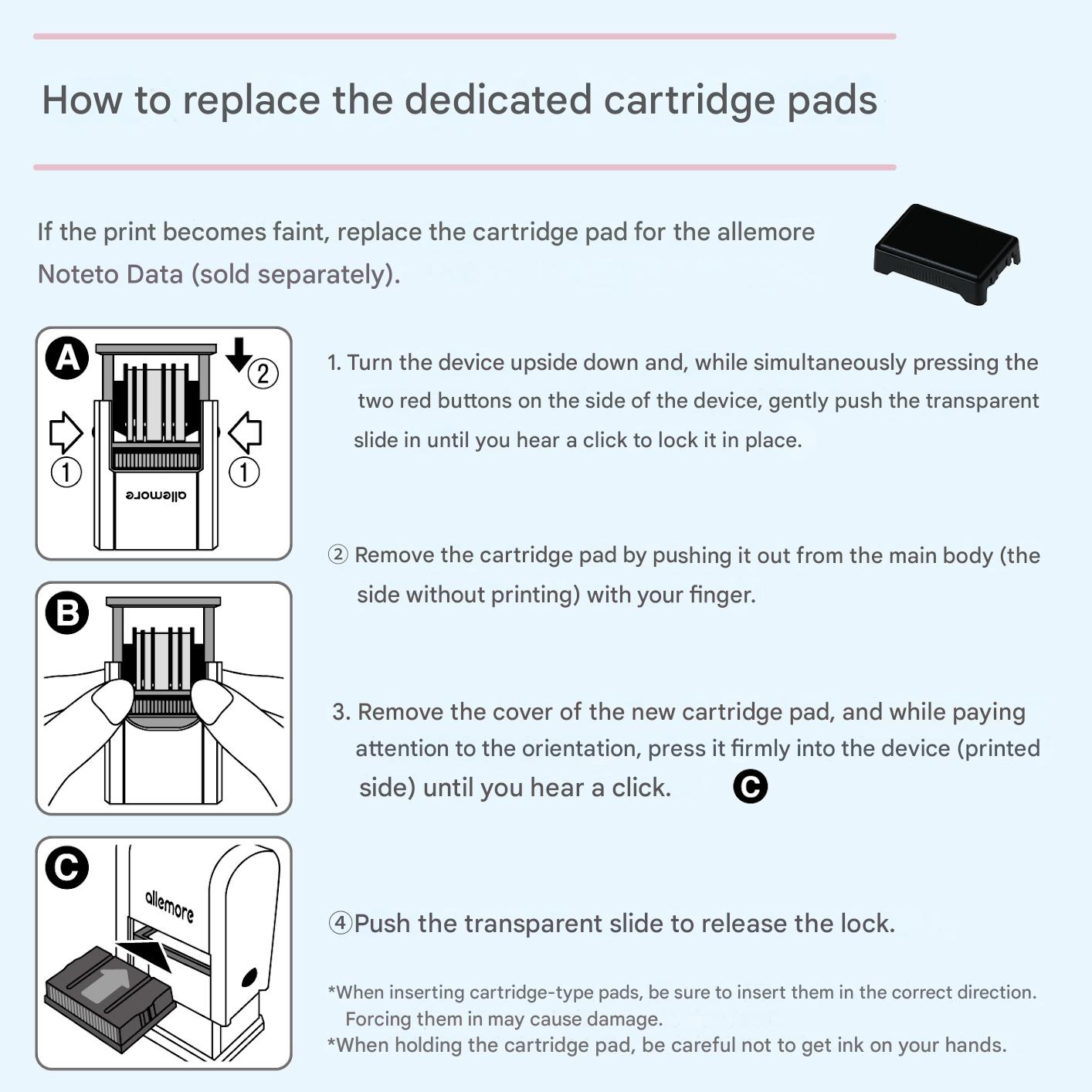 How to replace the dedicated cartridge pads

If the print becomes faint, replace the cartridge pad for the allemore Noteto Data (sold separately).

A

② ① ①

allemore

B

C

allemore

1. Turn the device upside down and, while simultaneously pressing the two red buttons on the side of the device, gently push the transparent slide in until you hear a click to lock it in place.

② Remove the cartridge pad by pushing it out from the main body (the side without printing) with your finger.

3. Remove the cover of the new cartridge pad, and while paying attention to the orientation, press it firmly into the device (printed side) until you hear a click. C

④Push the transparent slide to release the lock.

*When inserting cartridge-type pads, be sure to insert them in the correct direction. Forcing them in may cause damage.
*When holding the cartridge pad, be careful not to get ink on your hands.