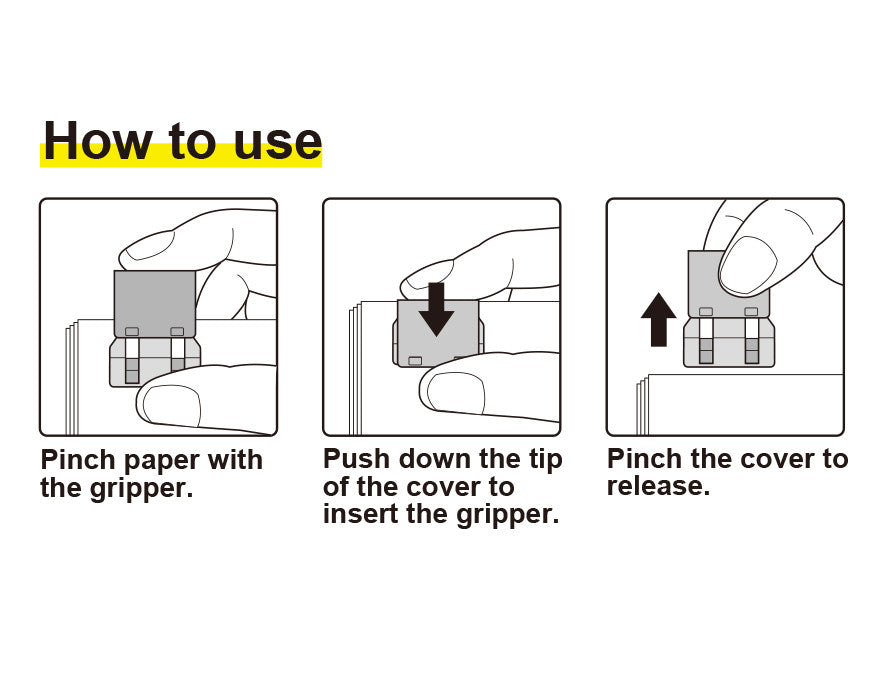 How to use

Pinch paper with the gripper.

Push down the tip of the cover to insert the gripper.

Pinch the cover to release.