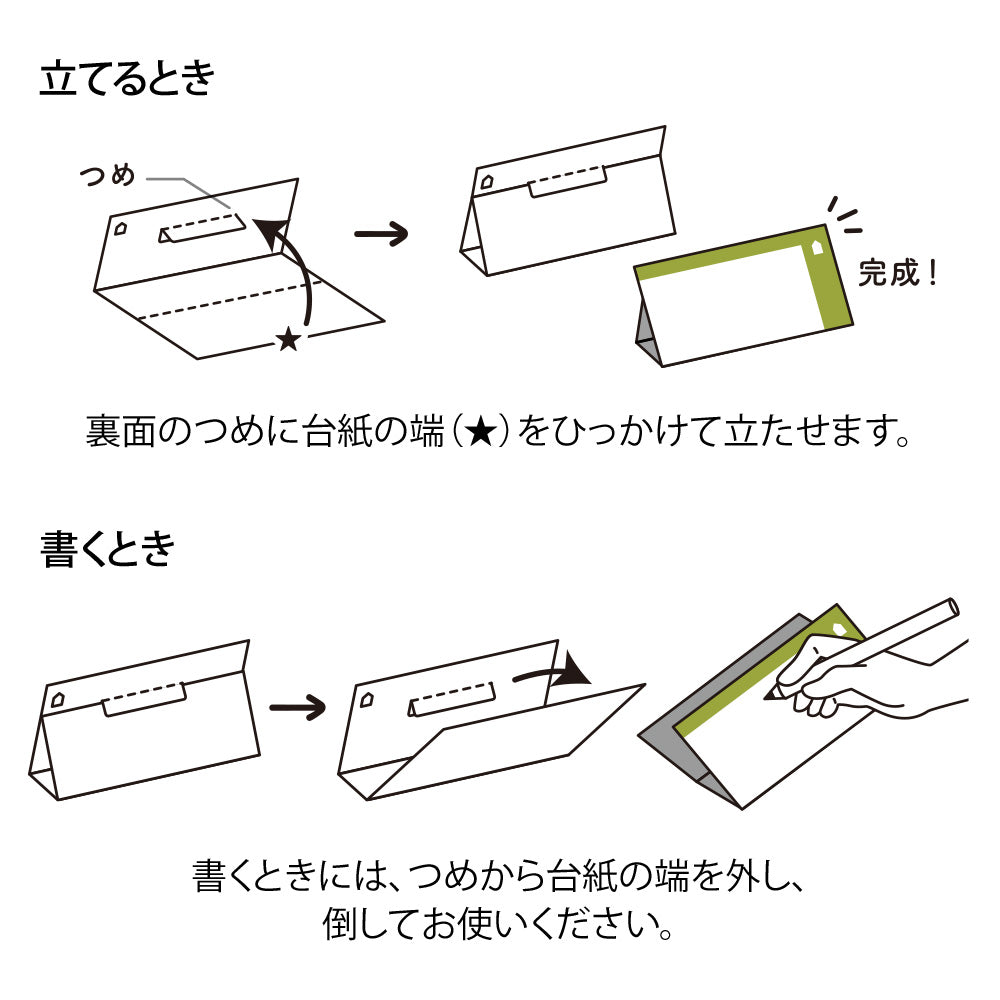 立てるとき

つめ

★

完成！

裏面のつめに台紙の端（★）をひっかけて立たせます。

書くとき

書くときには、つめから台紙の端を外し、倒してお使いください。